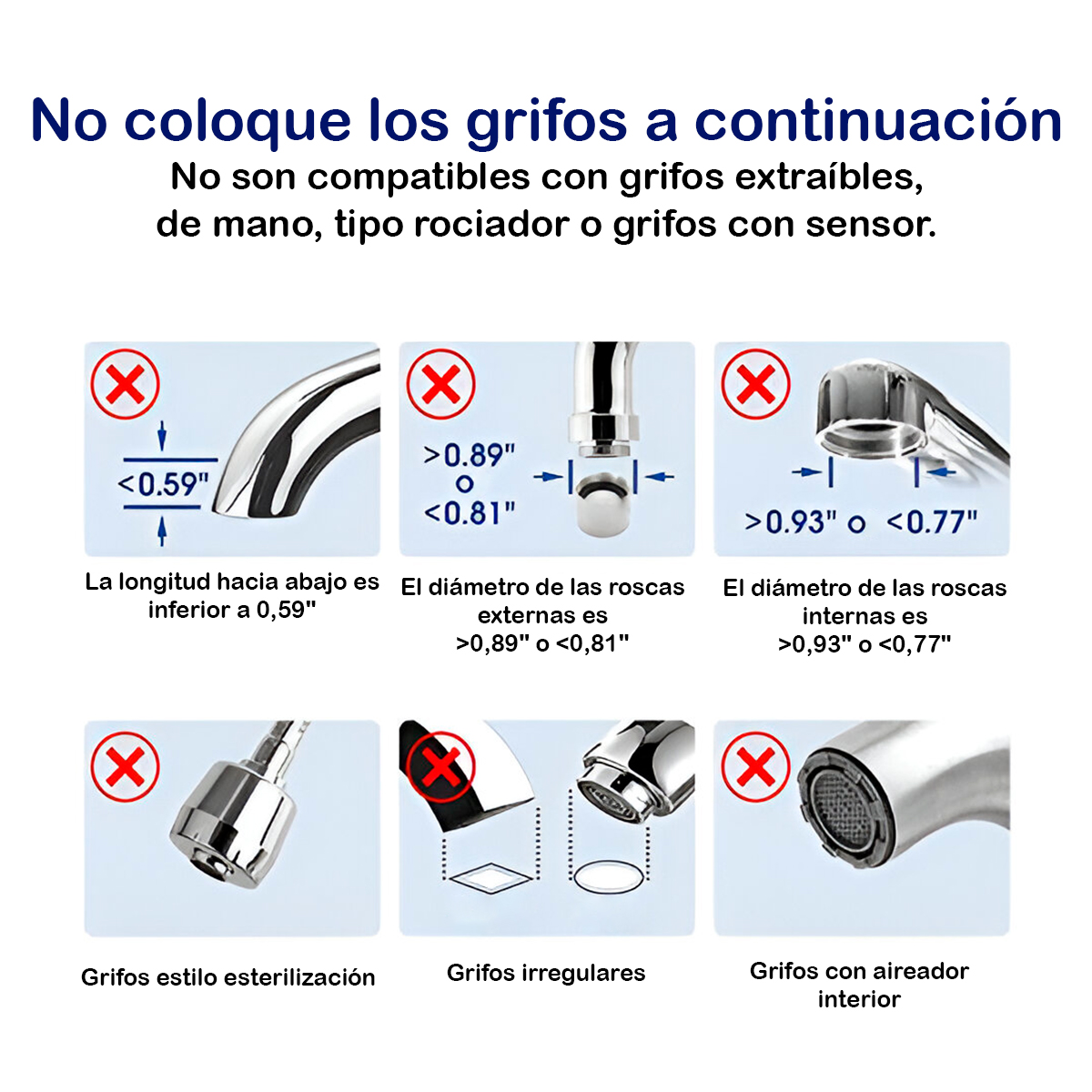 No coloque los grifos a continuación
No son compatibles con grifos extraíbles, de mano, tipo rociador o grifos con sensor.

<0.59"

La longitud hacia abajo es inferior a 0,59"

>0.89"
o
<0.81"

El diámetro de las roscas externas es >0,89" o <0,81"

>0.93" o <0.77"

El diámetro de las roscas internas es >0,93" o <0,77"

Grifos estilo esterilización

Grifos irregulares

Grifos con aireador interior